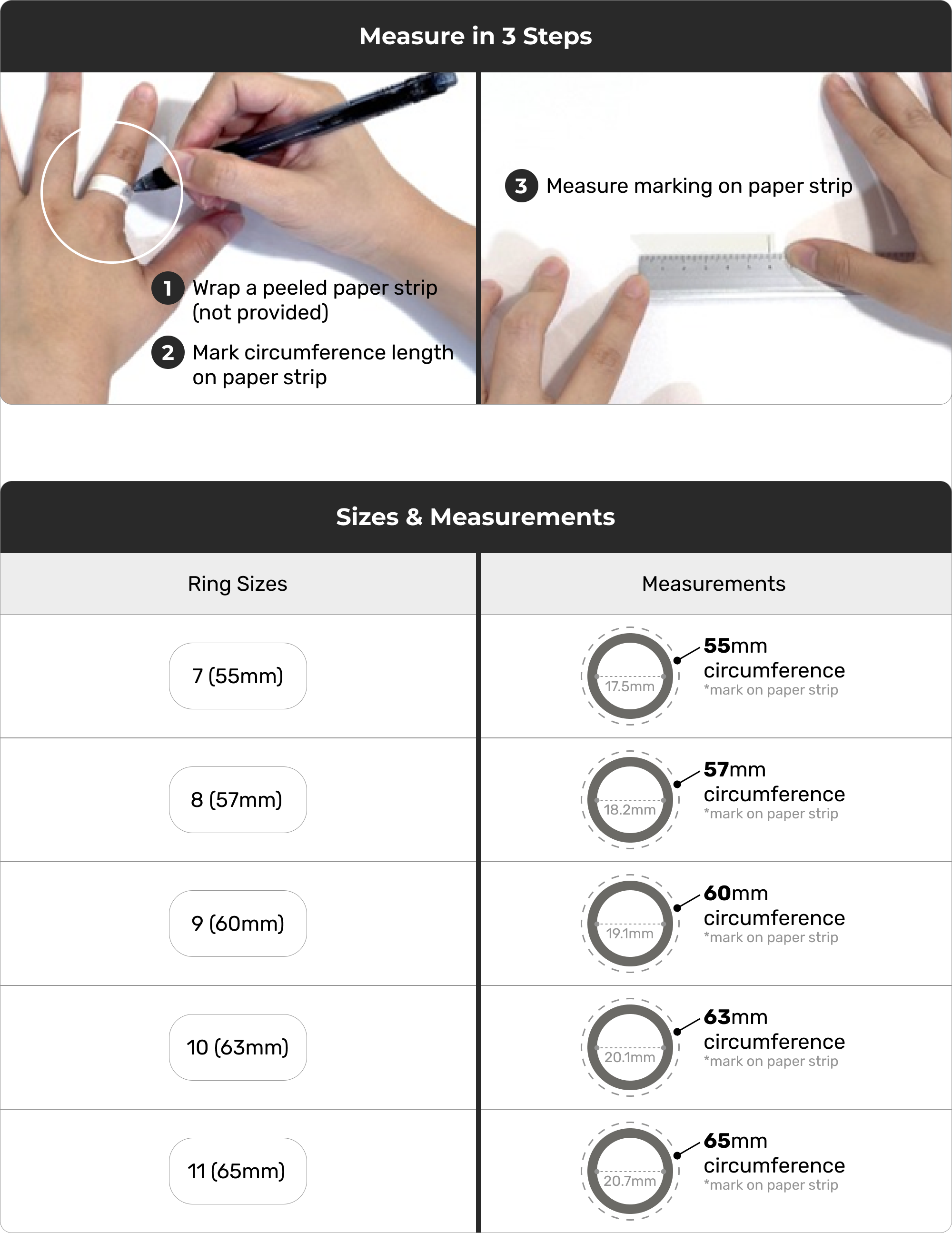 Measure in 3 Steps

1 Wrap a peeled paper strip (not provided)

2 Mark circumference length on paper strip

3 Measure marking on paper strip

Sizes & Measurements

| Ring Sizes | Measurements |
|---|---|
| 7 (55mm) | 17.5mm 55mm circumference *mark on paper strip |
| 8 (57mm) | 18.2mm 57mm circumference *mark on paper strip |
| 9 (60mm) | 19.1mm 60mm circumference *mark on paper strip |
| 10 (63mm) | 20.1mm 63mm circumference *mark on paper strip |
| 11 (65mm) | 20.7mm 65mm circumference *mark on paper strip |